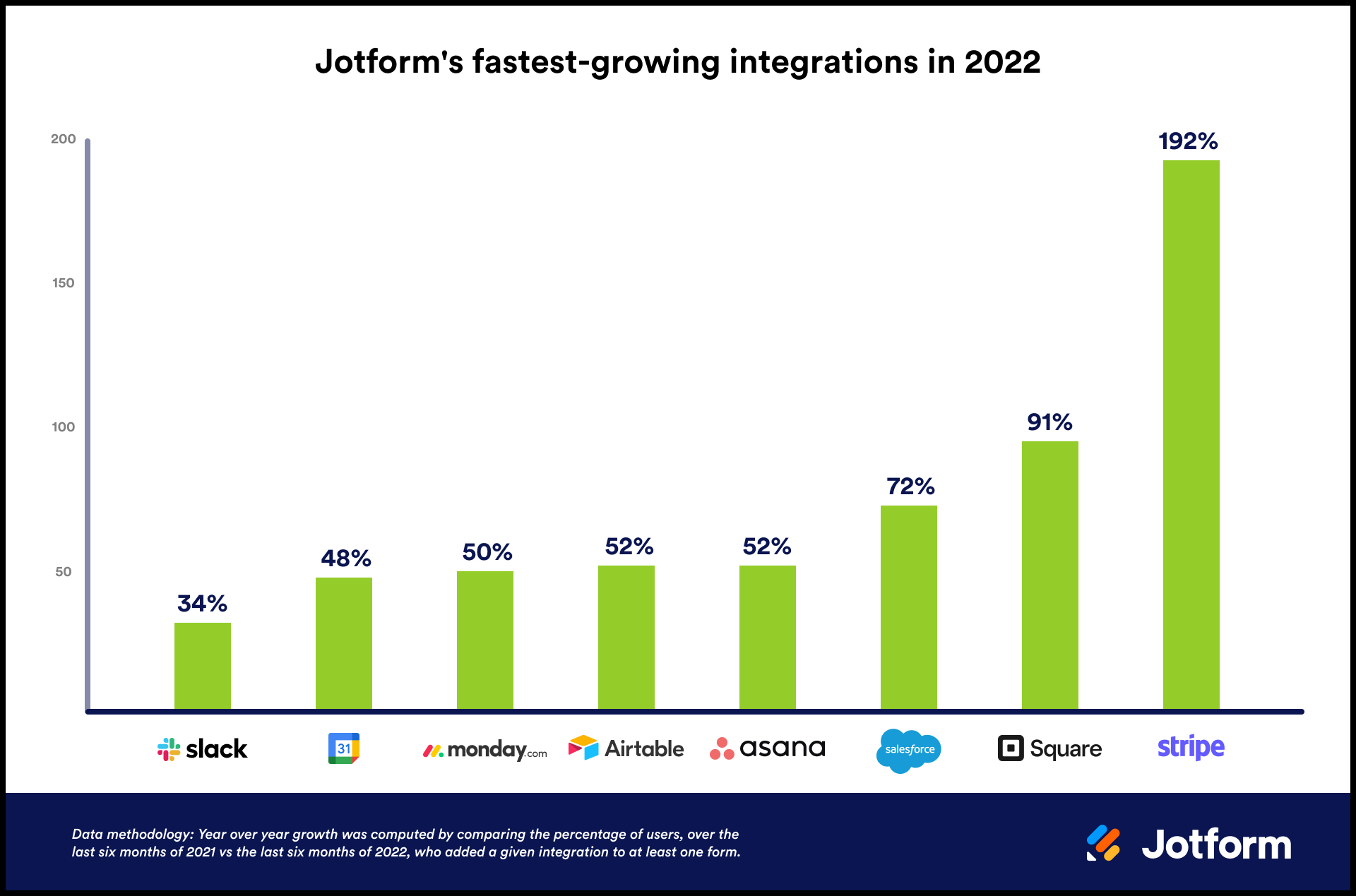 Jotform's fastest-growing integrations in 2022

200
150
100
50

34%
48%
50%
52%
52%
72%
91%
192%

slack
31
monday.com
Airtable
asana
salesforce
Square
stripe

Data methodology: Year over year growth was computed by comparing the percentage of users, over the last six months of 2021 vs the last six months of 2022, who added a given integration to at least one form.

Jotform